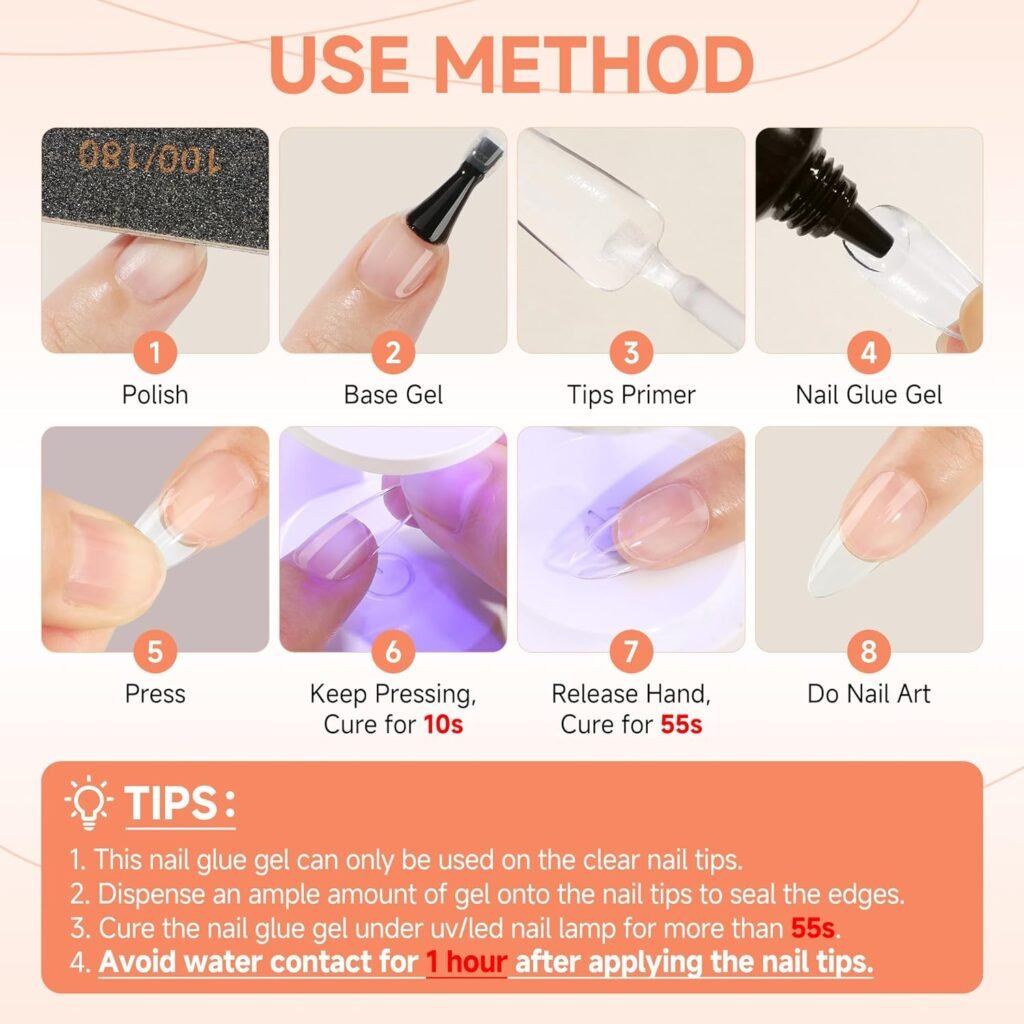 USE METHOD

100/180

1
Polish

2
Base Gel

3
Tips Primer

4
Nail Glue Gel

5
Press

6
Keep Pressing, Cure for 10s

7
Release Hand, Cure for 55s

8
Do Nail Art

TIPS:

1. This nail glue gel can only be used on the clear nail tips.
2. Dispense an ample amount of gel onto the nail tips to seal the edges.
3. Cure the nail glue gel under uv/led nail lamp for more than 55s.
4. Avoid water contact for 1 hour after applying the nail tips.